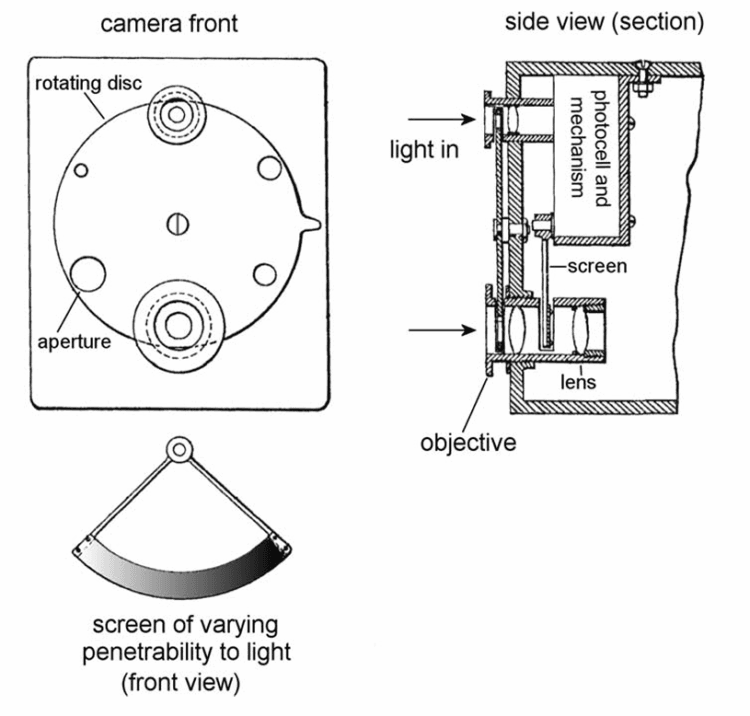 camera front

rotating disc

aperture

screen of varying penetrability to light (front view)

side view (section)

light in

photocell and mechanism

screen

lens

objective