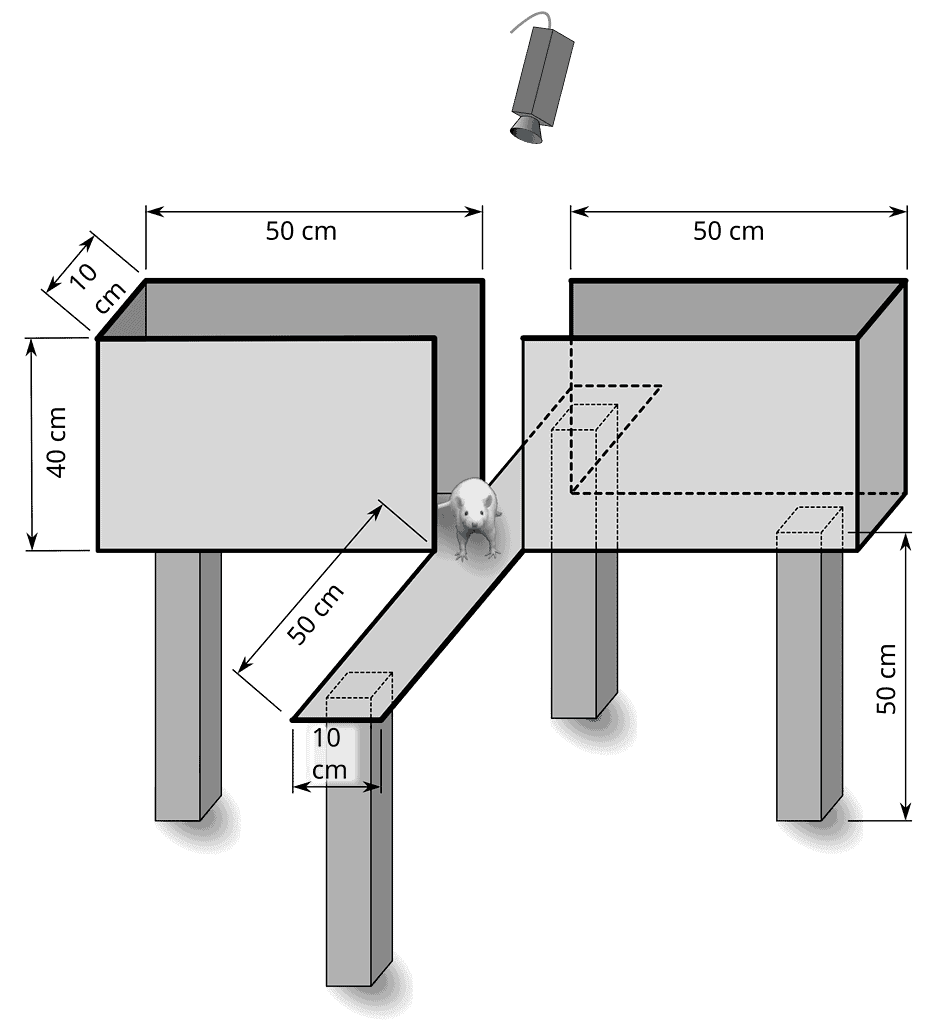 50 cm

50 cm

10 cm

40 cm

50 cm

10 cm

50 cm